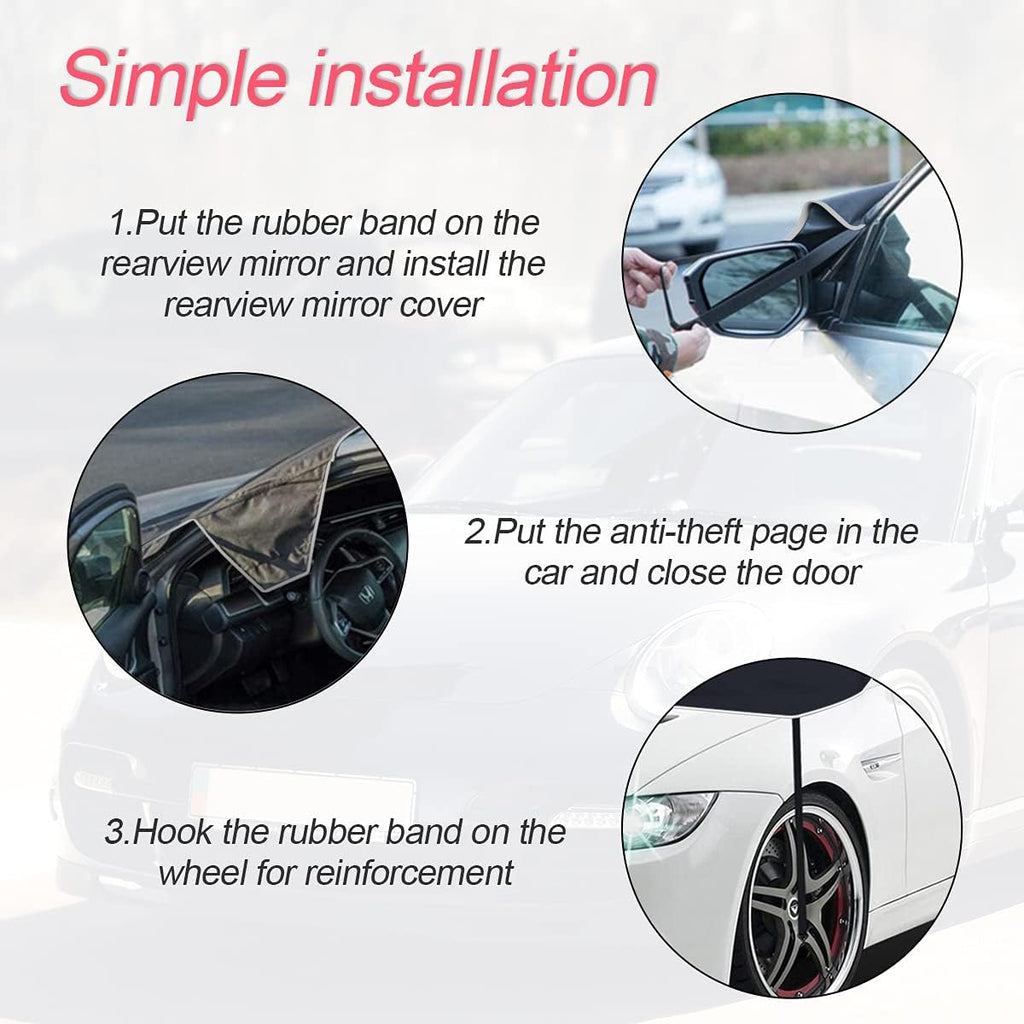 Simple installation

1.Put the rubber band on the rearview mirror and install the rearview mirror cover

2.Put the anti-theft page in the car and close the door

3.Hook the rubber band on the wheel for reinforcement