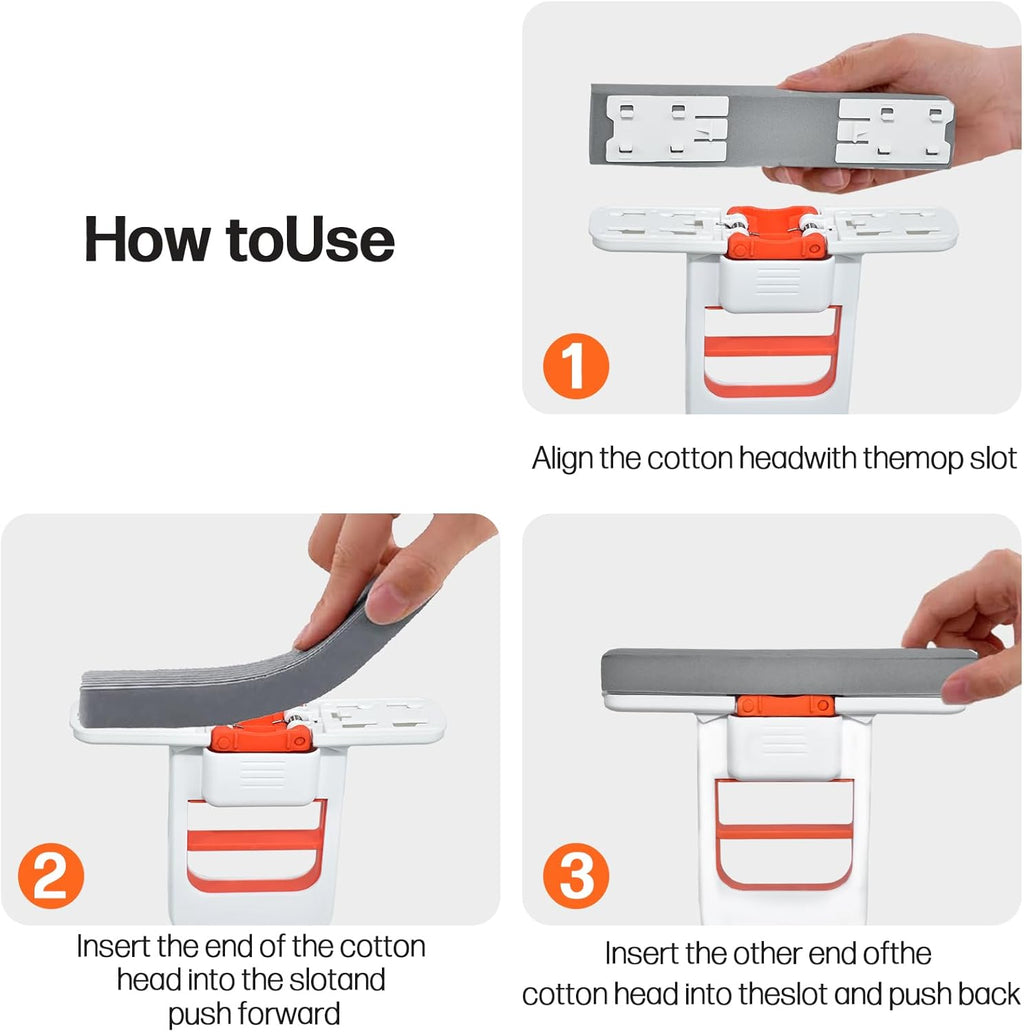 How toUse

1

Align the cotton headwith themop slot

2

Insert the end of the cotton head into the slotand push forward

3

Insert the other end ofthe cotton head into theslot and push back