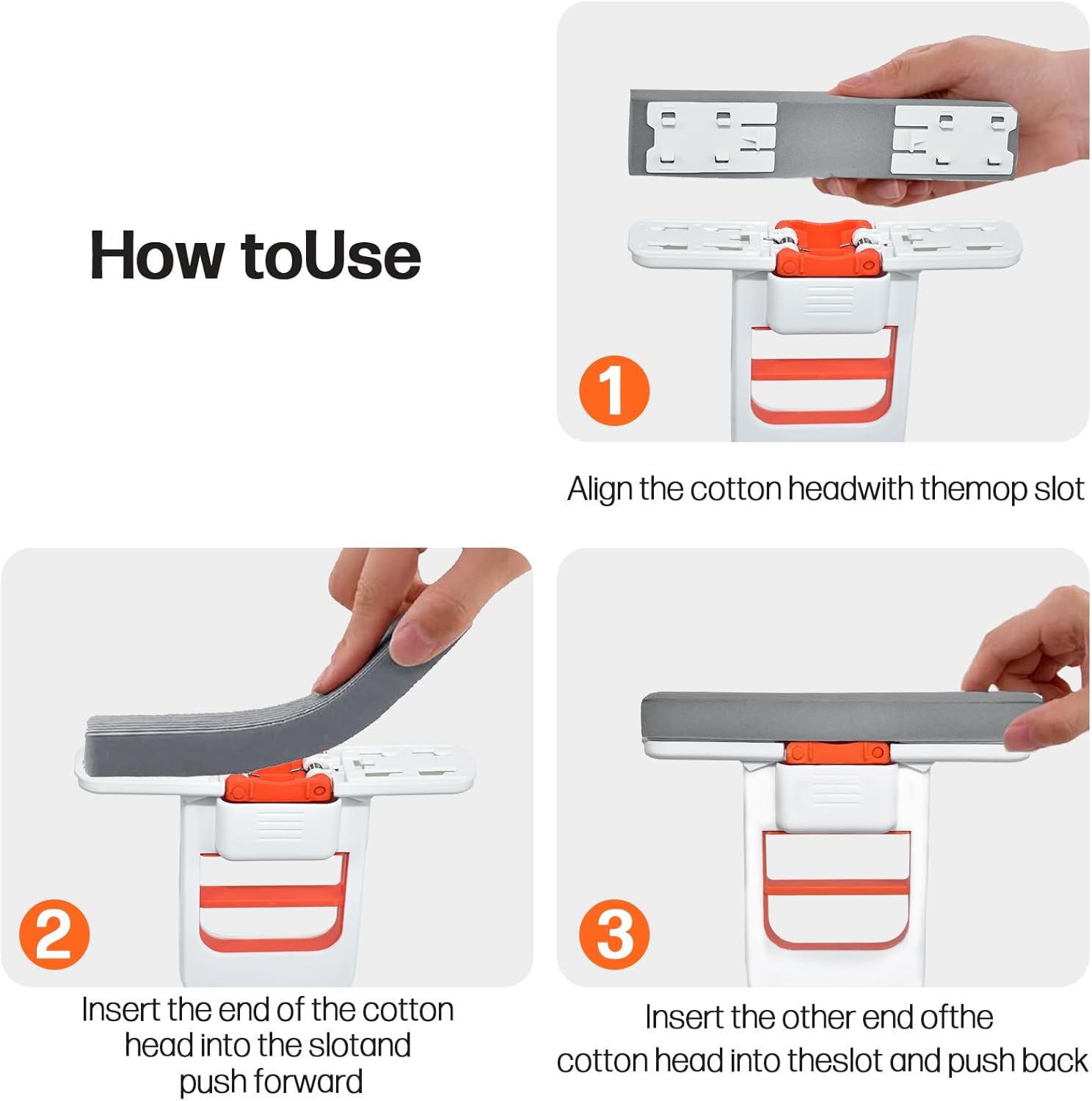 How toUse

1

Align the cotton headwith themop slot

2

Insert the end of the cotton head into the slotand push forward

3

Insert the other end ofthe cotton head into theslot and push back